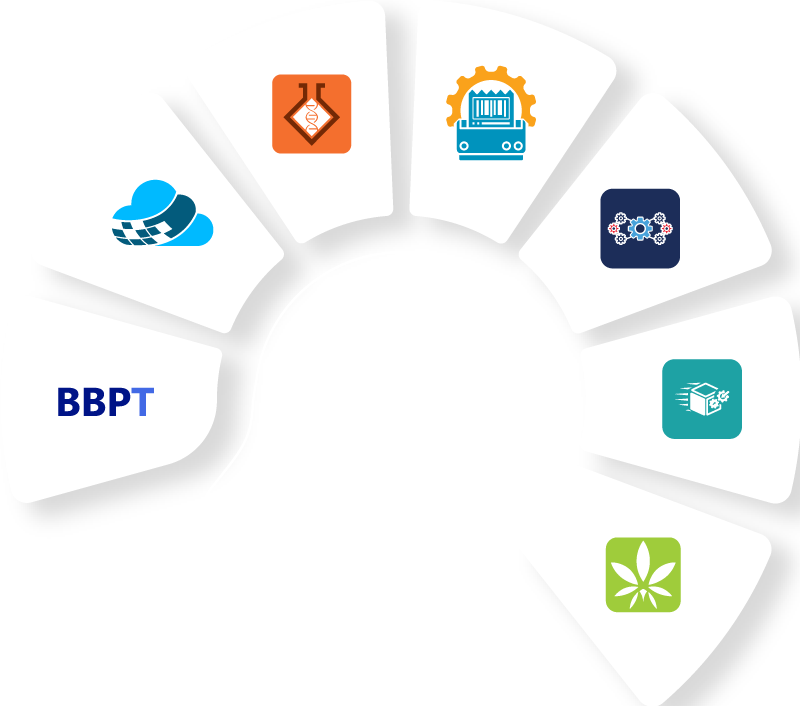 BBPT